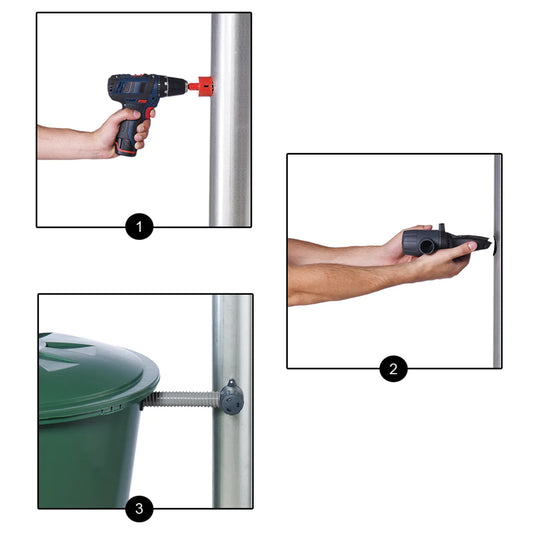 1

2

3